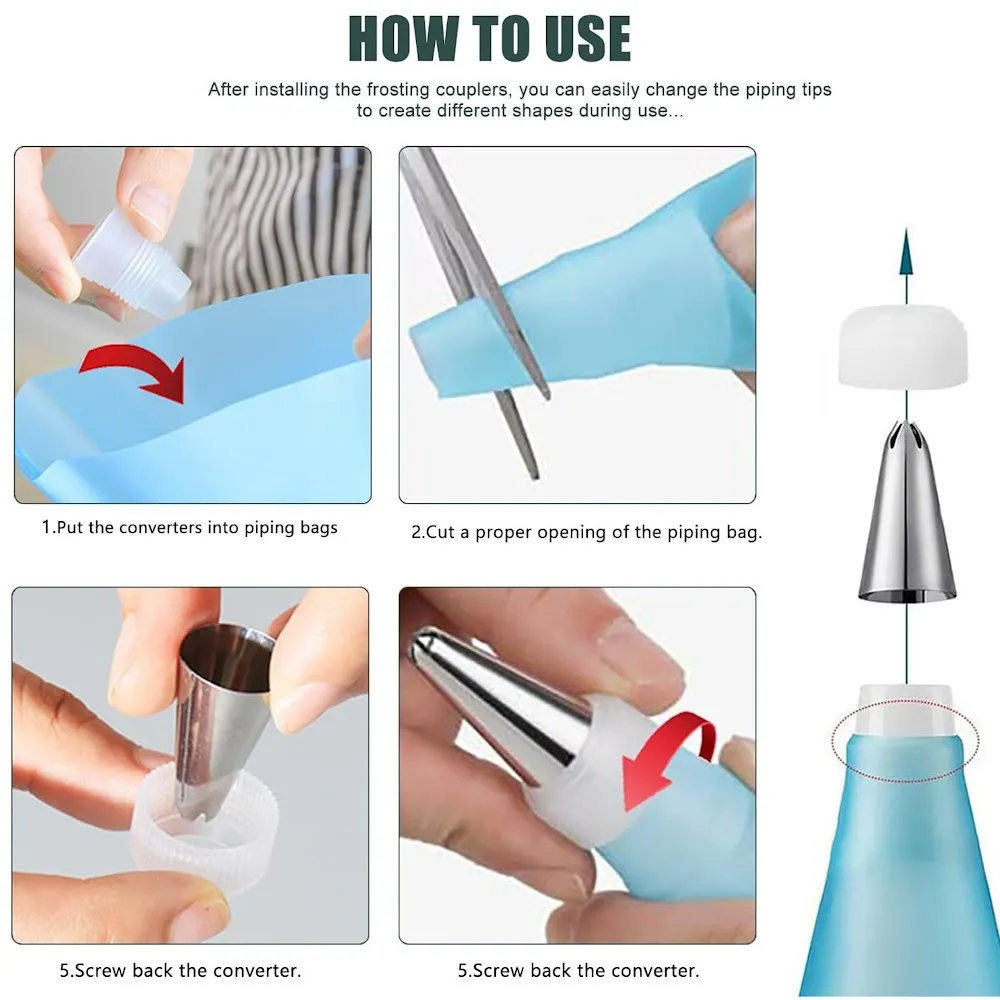 HOW TO USE

After installing the frosting couplers, you can easily change the piping tips to create different shapes during use...

1.Put the converters into piping bags

2.Cut a proper opening of the piping bag.

5.Screw back the converter.

5.Screw back the converter.